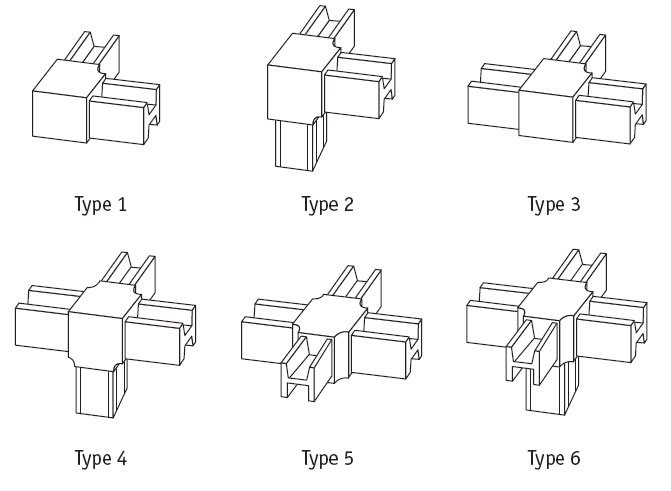 Type 1

Type 2

Type 3

Type 4

Type 5

Type 6